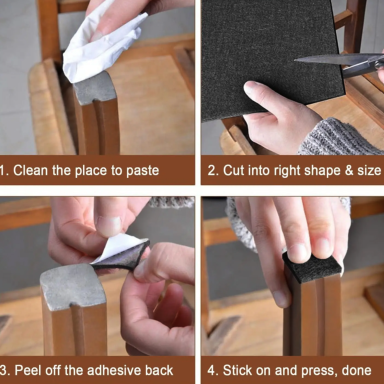 1. Clean the place to paste

2. Cut into right shape & size

3. Peel off the adhesive back

4. Stick on and press, done